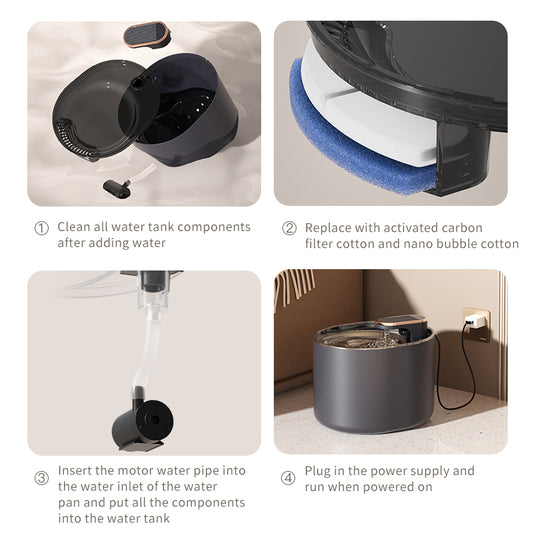 ① Clean all water tank components after adding water

② Replace with activated carbon filter cotton and nano bubble cotton

③ Insert the motor water pipe into the water inlet of the water pan and put all the components into the water tank

④ Plug in the power supply and run when powered on